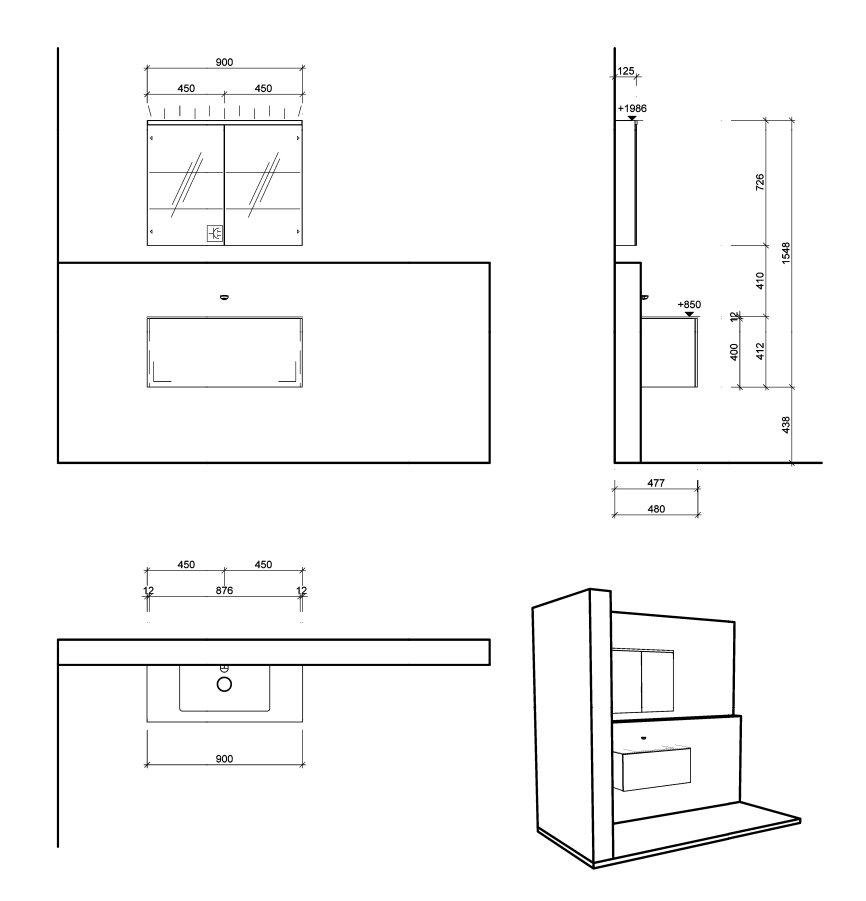 900
450
450

125
+1986
726
1548
410
+850
12
400
412
438
477
480

450
450
12
876
12
900